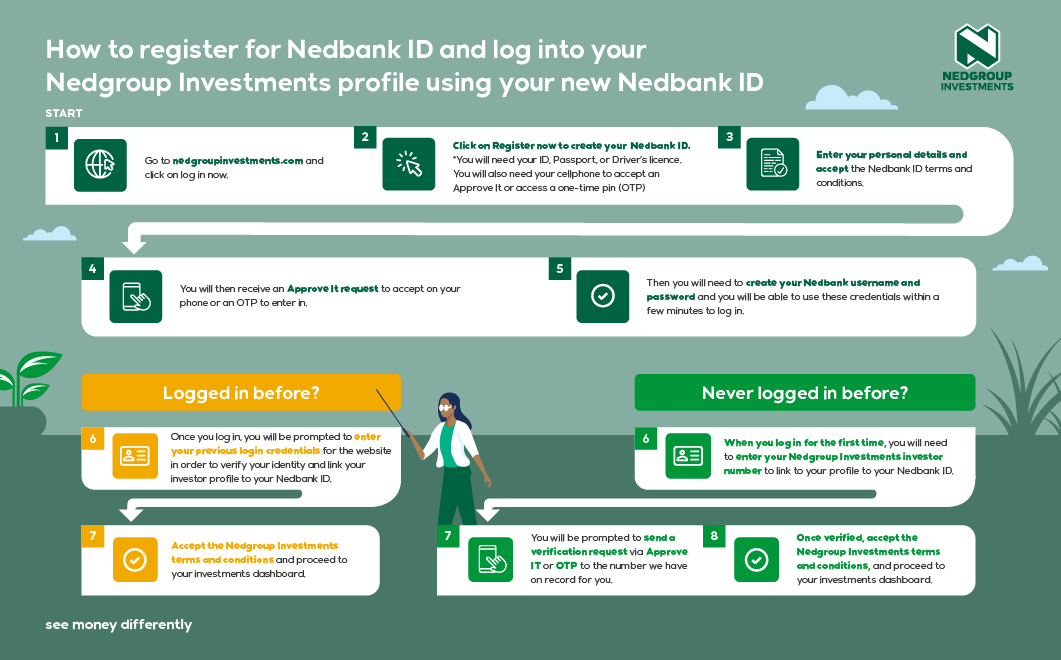 How to register for Nedbank ID and log into your Nedgroup Investments profile using your new Nedbank ID

NEDGROUP INVESTMENTS

START

1
Go to nedgroupinvestments.com and click on log in now.

2
Click on Register now to create your Nedbank ID. *You will need your ID, Passport, or Driver's licence. You will also need your cellphone to accept an Approve It or access a one-time pin (OTP)

3
Enter your personal details and accept the Nedbank ID terms and conditions.

4
You will then receive an Approve It request to accept on your phone or an OTP to enter in.

5
Then you will need to create your Nedbank username and password and you will be able to use these credentials within a few minutes to log in.

Logged in before?

6
Once you log in, you will be prompted to enter your previous login credentials for the website in order to verify your identity and link your investor profile to your Nedbank ID.

7
Accept the Nedgroup Investments terms and conditions and proceed to your investments dashboard.

Never logged in before?

6
When you log in for the first time, you will need to enter your Nedgroup Investments investor number to link to your profile to your Nedbank ID.

7
You will be prompted to send a verification request via Approve IT or OTP to the number we have on record for you.

8
Once verified, accept the Nedgroup Investments terms and conditions, and proceed to your investments dashboard.

see money differently