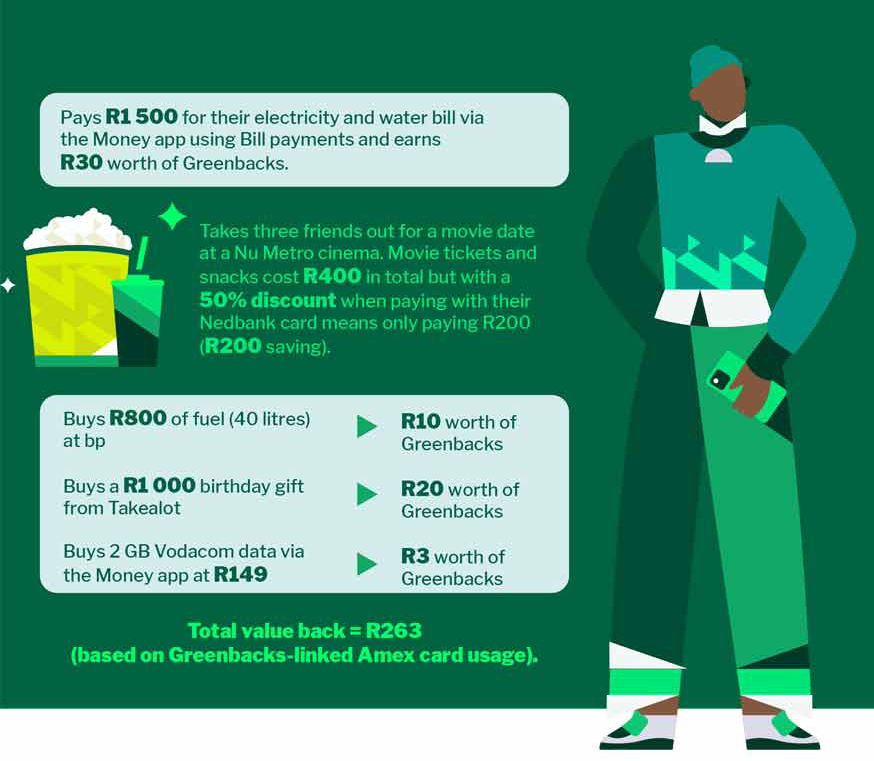 Pays R1 500 for their electricity and water bill via the Money app using Bill payments and earns R30 worth of Greenbacks.

Takes three friends out for a movie date at a Nu Metro cinema. Movie tickets and snacks cost R400 in total but with a 50% discount when paying with their Nedbank card means only paying R200 (R200 saving).

Buys R800 of fuel (40 litres) at bp

R10 worth of Greenbacks

Buys a R1 000 birthday gift from Takealot

R20 worth of Greenbacks

Buys 2 GB Vodacom data via the Money app at R149

R3 worth of Greenbacks

Total value back = R263 (based on Greenbacks-linked Amex card usage).